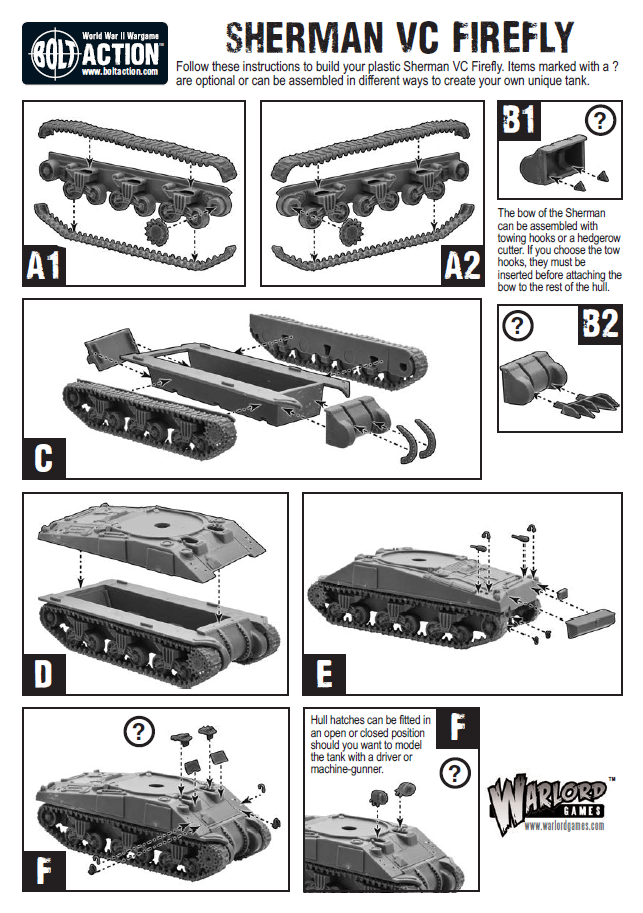 World War II Wargame
BOLT ACTION
www.boltaction.com

SHERMAN VC FIREFLY

Follow these instructions to build your plastic Sherman VC Firefly. Items marked with a ? are optional or can be assembled in different ways to create your own unique tank.

A1

A2

B1

?

The bow of the Sherman can be assembled with towing hooks or a hedgerow cutter. If you choose the tow hooks, they must be inserted before attaching the bow to the rest of the hull.

?

B2

C

D

E

?

F

Hull hatches can be fitted in an open or closed position should you want to model the tank with a driver or machine-gunner.

F

?

WARLORD GAMES
www.warlordgames.com